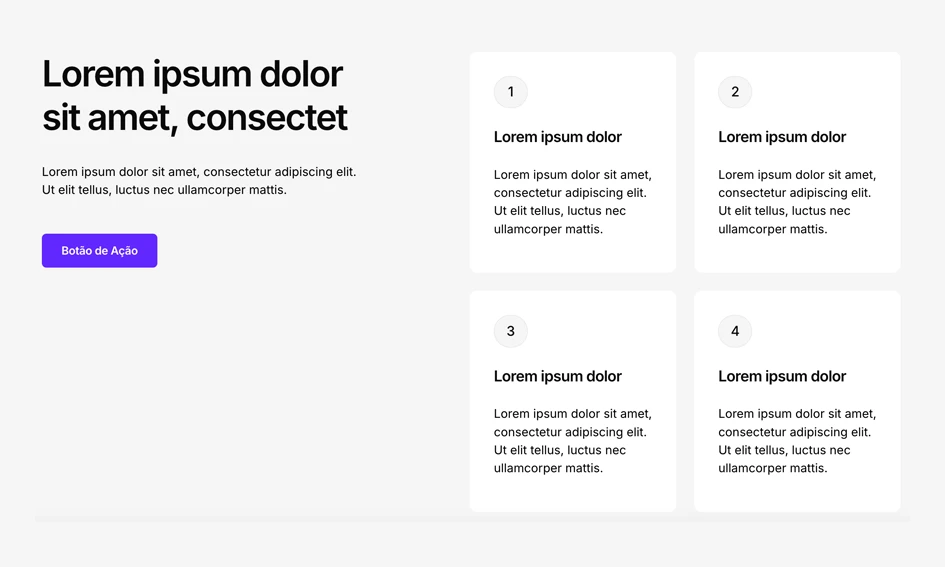 Lorem ipsum dolor sit amet, consectet

Lorem ipsum dolor sit amet, consectetur adipiscing elit. Ut elit tellus, luctus nec ullamcorper mattis.

Botão de Ação

1

Lorem ipsum dolor

Lorem ipsum dolor sit amet, consectetur adipiscing elit. Ut elit tellus, luctus nec ullamcorper mattis.

2

Lorem ipsum dolor

Lorem ipsum dolor sit amet, consectetur adipiscing elit. Ut elit tellus, luctus nec ullamcorper mattis.

3

Lorem ipsum dolor

Lorem ipsum dolor sit amet, consectetur adipiscing elit. Ut elit tellus, luctus nec ullamcorper mattis.

4

Lorem ipsum dolor

Lorem ipsum dolor sit amet, consectetur adipiscing elit. Ut elit tellus, luctus nec ullamcorper mattis.